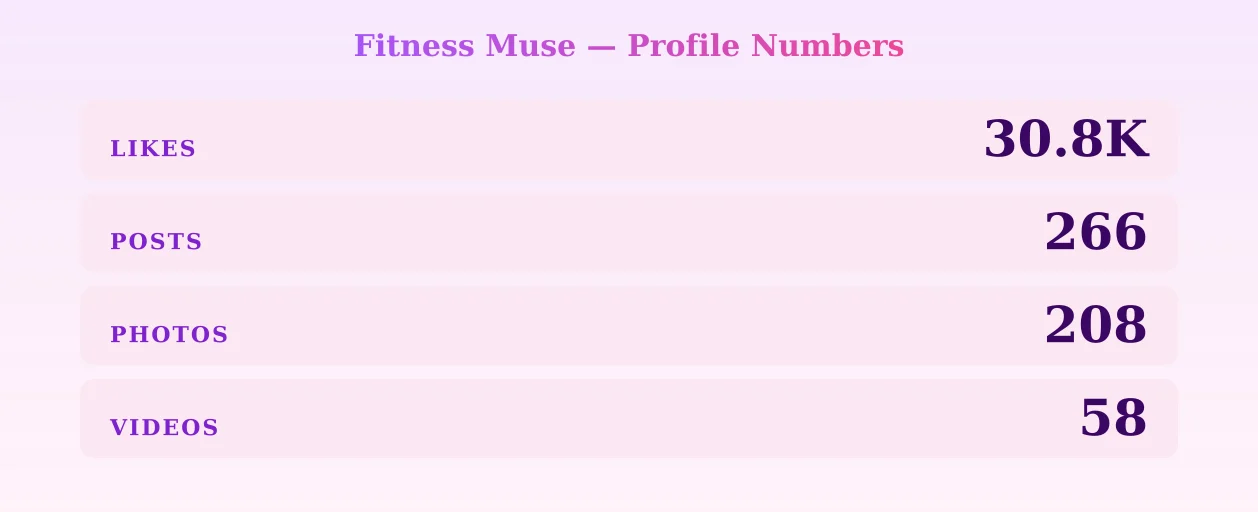 Fitness Muse — Profile Numbers

LIKES 30.8K

POSTS 266

PHOTOS 208

VIDEOS 58