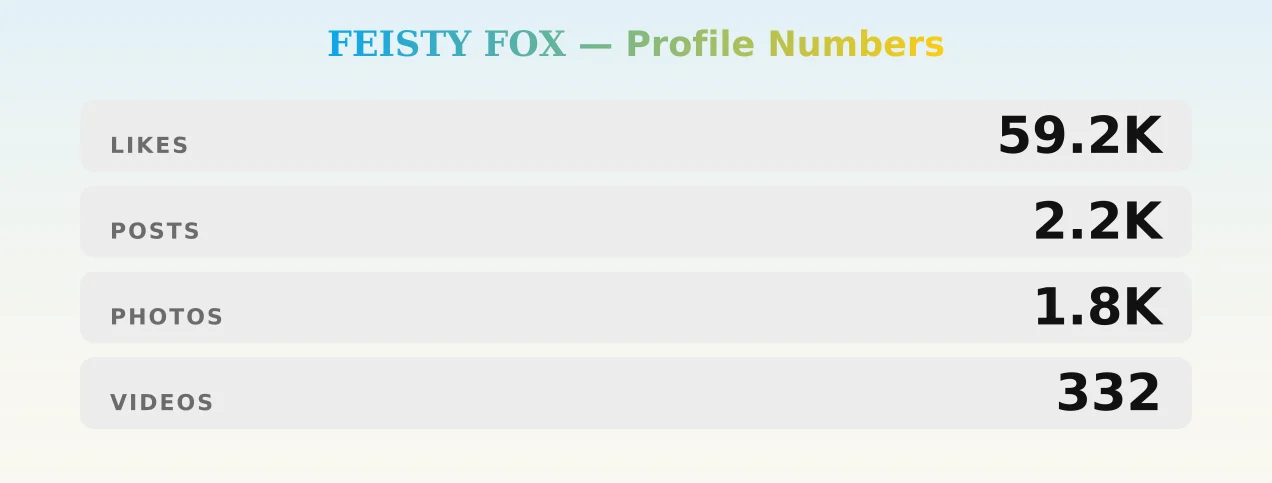 FEISTY FOX — Profile Numbers

LIKES
59.2K

POSTS
2.2K

PHOTOS
1.8K

VIDEOS
332