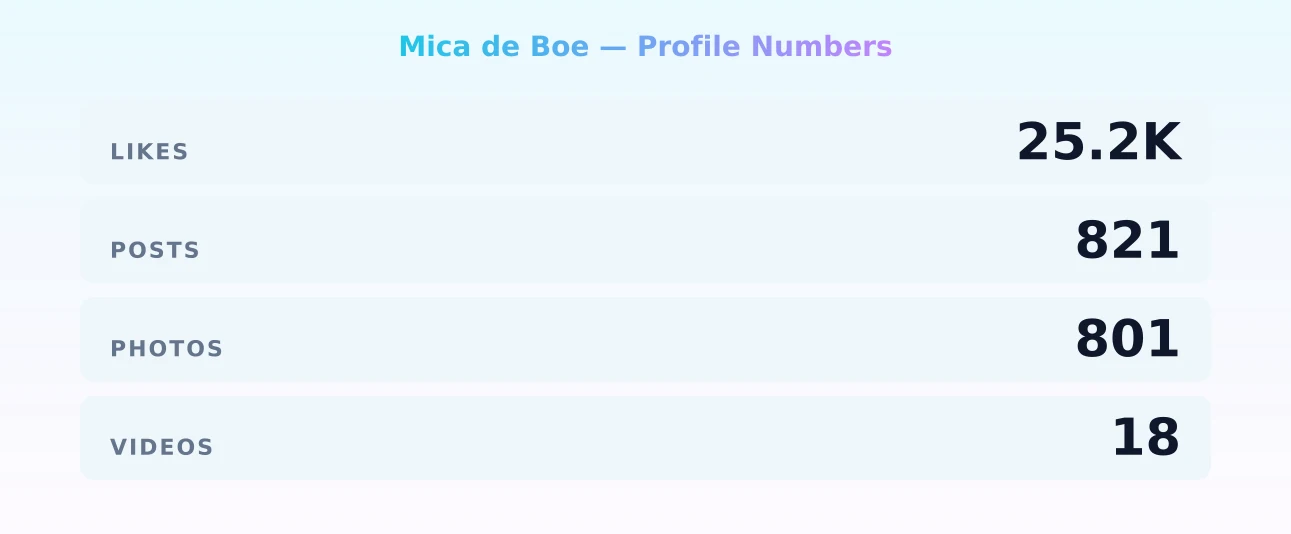 Mica de Boe — Profile Numbers

LIKES 25.2K

POSTS 821

PHOTOS 801

VIDEOS 18