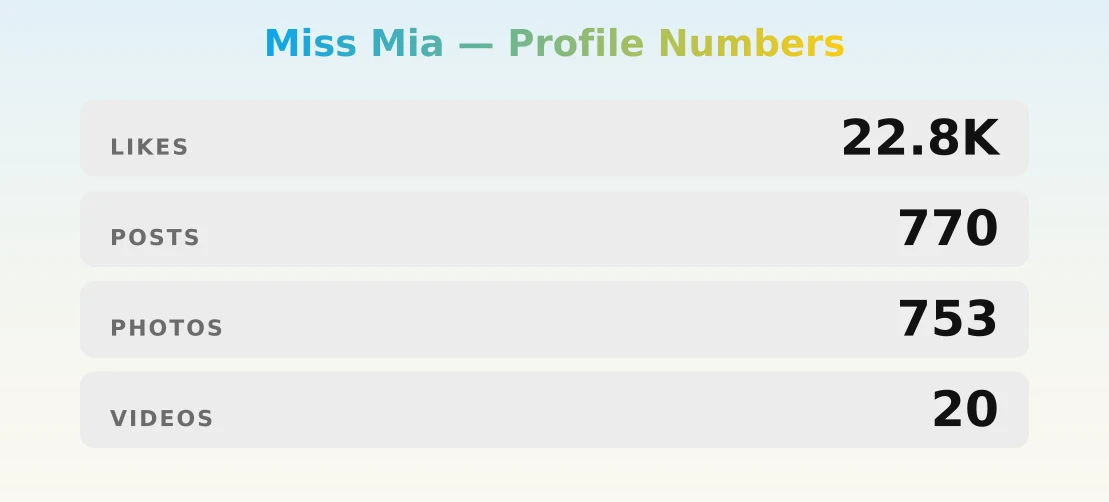 Miss Mia — Profile Numbers

LIKES 22.8K

POSTS 770

PHOTOS 753

VIDEOS 20