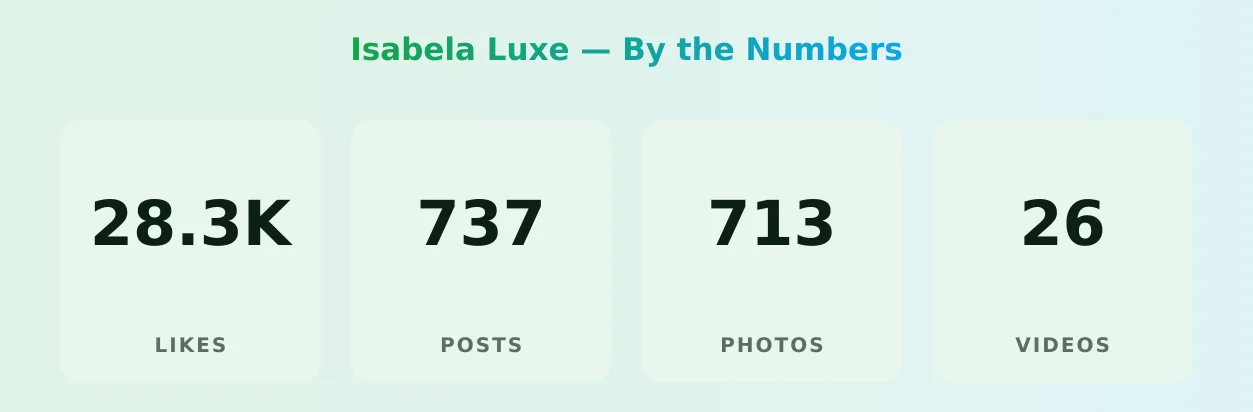 Isabela Luxe — By the Numbers

28.3K
LIKES

737
POSTS

713
PHOTOS

26
VIDEOS