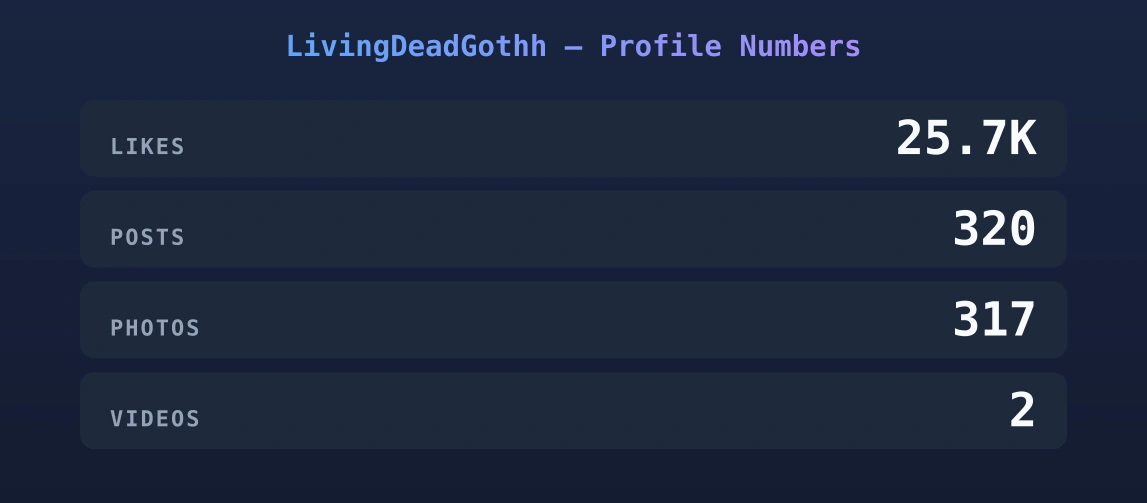 LivingDeadGothh — Profile Numbers

LIKES 25.7K

POSTS 320

PHOTOS 317

VIDEOS 2