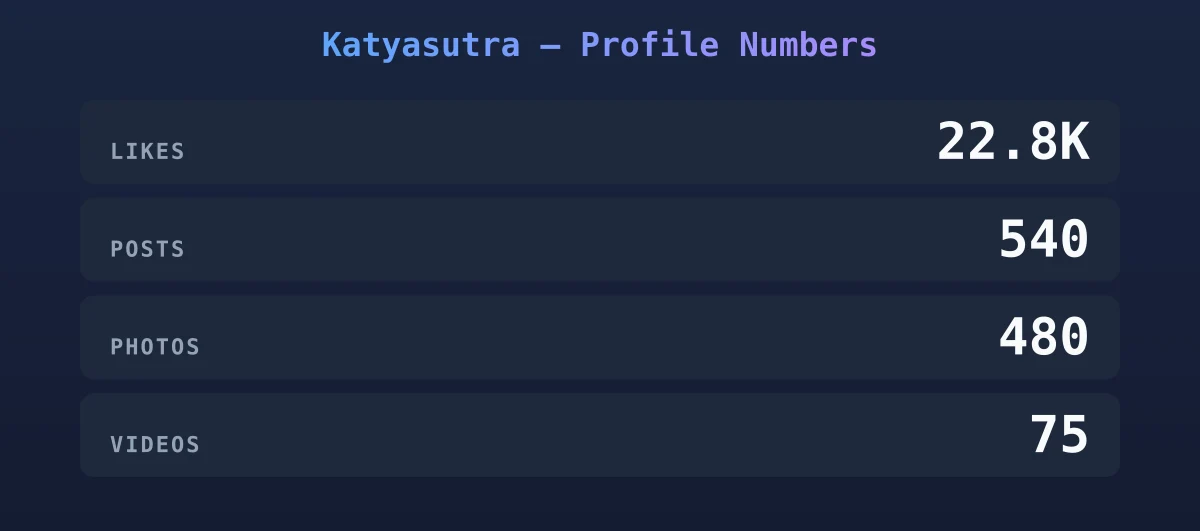 Katyasutra — Profile Numbers

LIKES 22.8K

POSTS 540

PHOTOS 480

VIDEOS 75