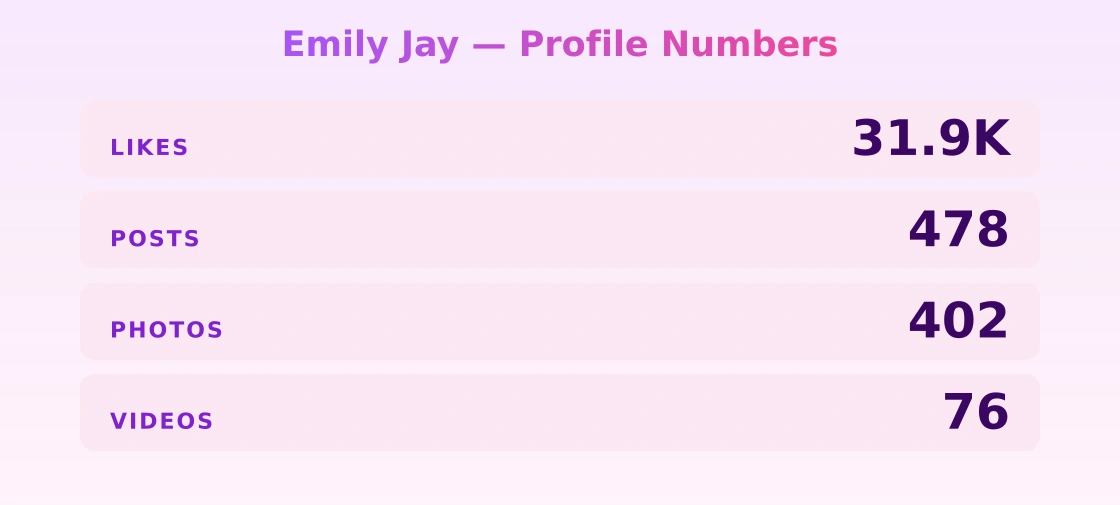 Emily Jay — Profile Numbers

LIKES 31.9K

POSTS 478

PHOTOS 402

VIDEOS 76