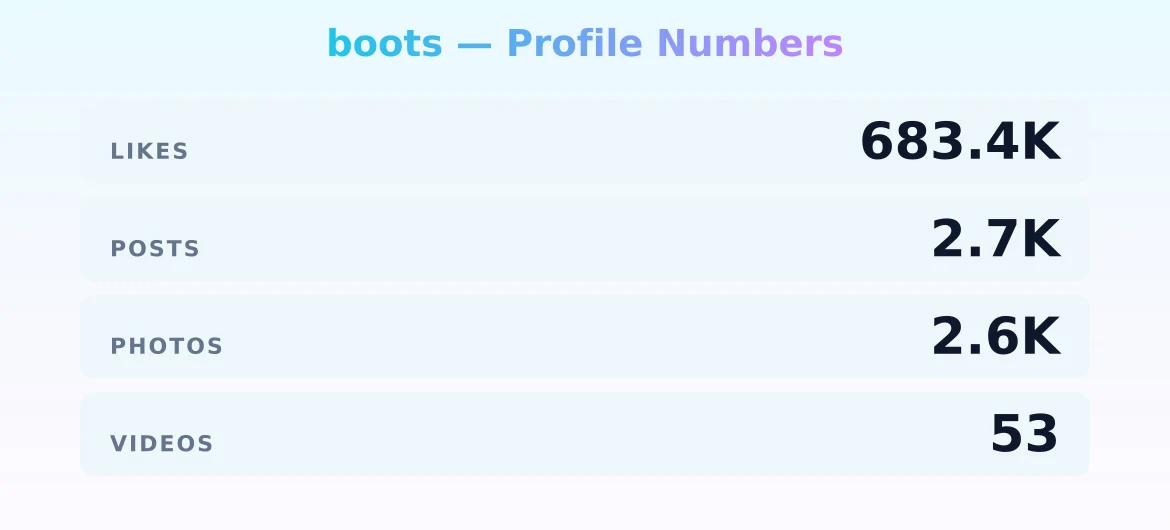 boots — Profile Numbers

LIKES 683.4K

POSTS 2.7K

PHOTOS 2.6K

VIDEOS 53